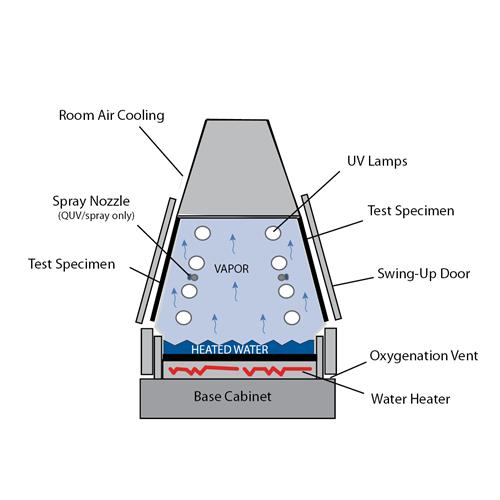 Room Air Cooling

UV Lamps

Spray Nozzle
(QUV/spray only)

Test Specimen

Test Specimen

VAPOR

Swing-Up Door

HEATED WATER

Oxygenation Vent

Base Cabinet

Water Heater